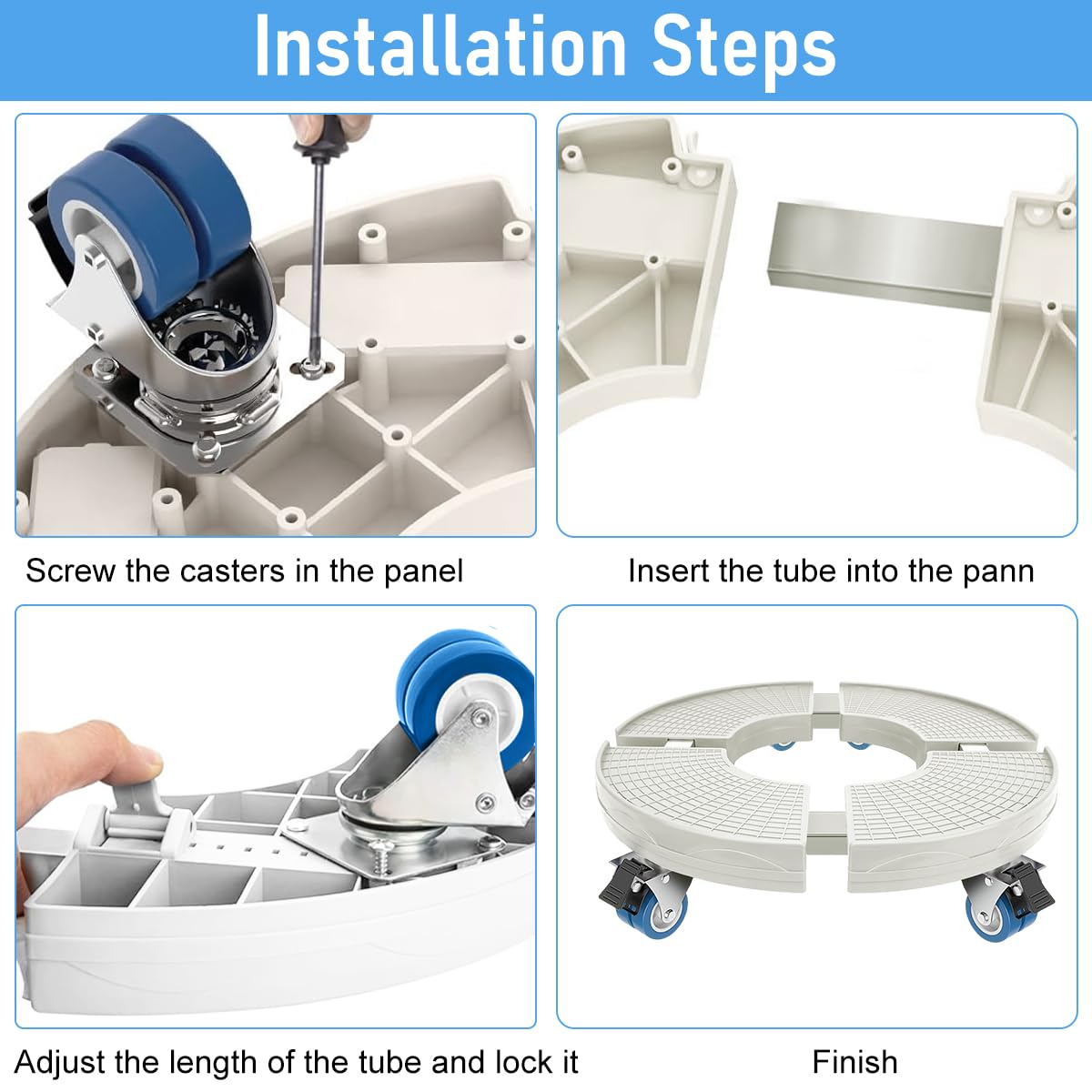 Installation Steps

Screw the casters in the panel

Insert the tube into the pann

Adjust the length of the tube and lock it

Finish